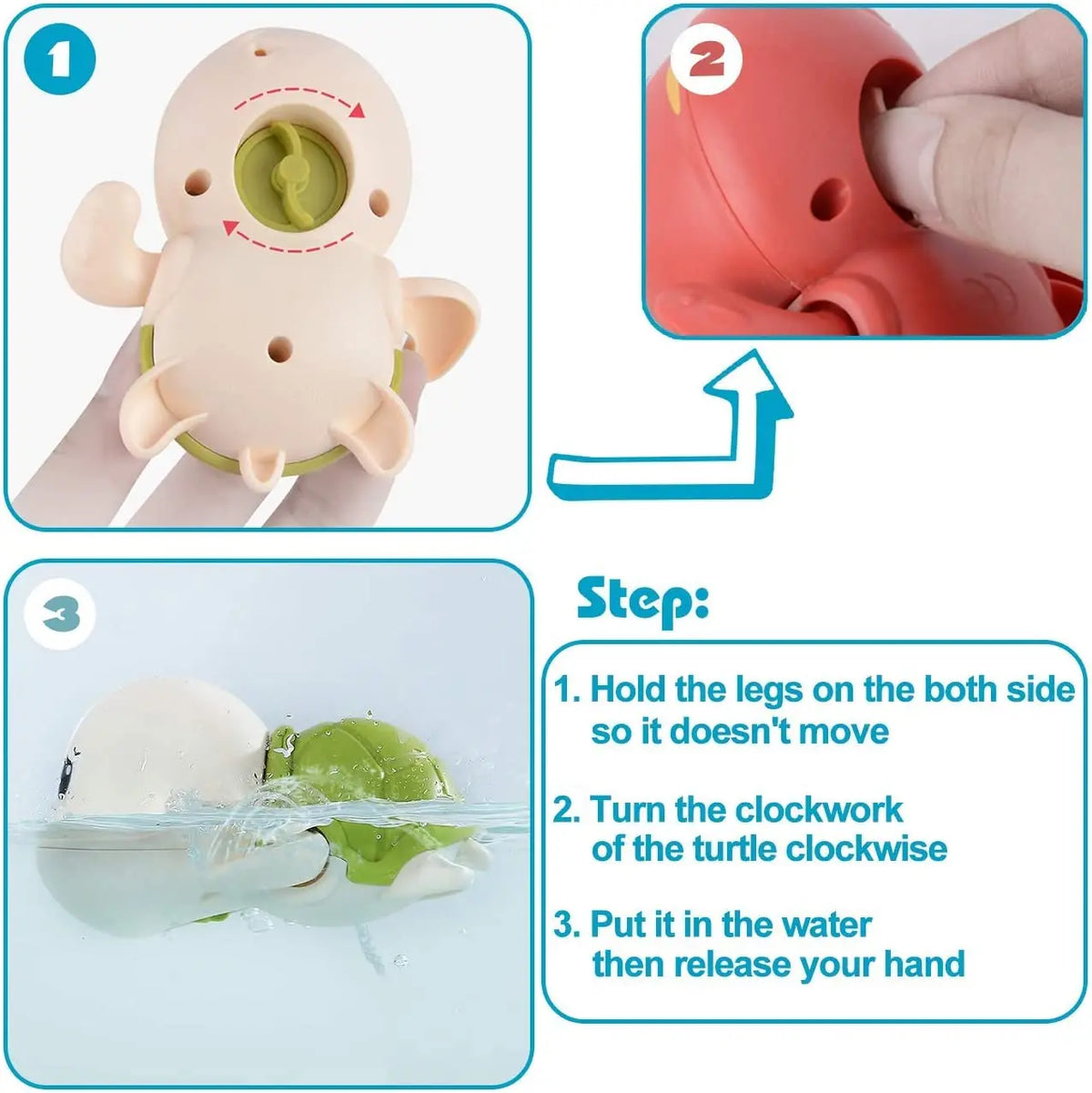 1

2

3

Step:

1. Hold the legs on the both side so it doesn't move

2. Turn the clockwork of the turtle clockwise

3. Put it in the water then release your hand